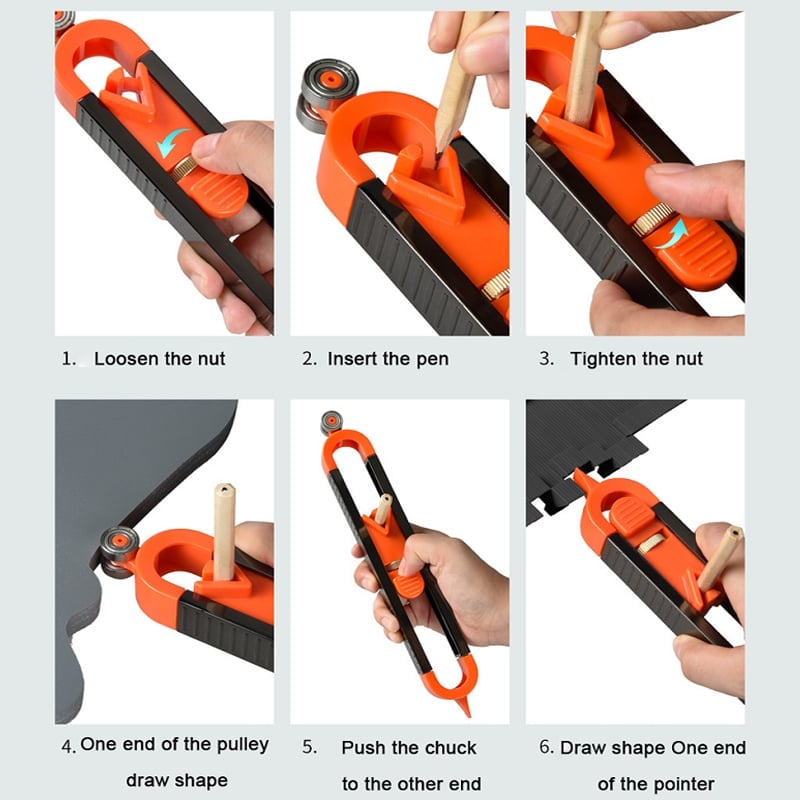 1. Loosen the nut

2. Insert the pen

3. Tighten the nut

4. One end of the pulley draw shape

5. Push the chuck to the other end

6. Draw shape One end of the pointer