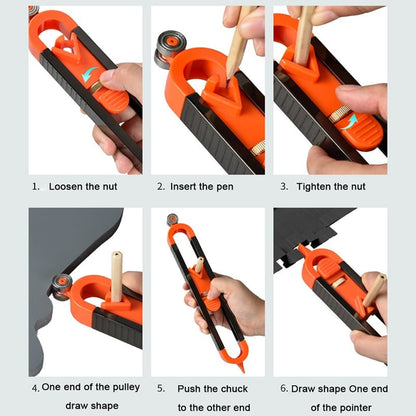 1. Loosen the nut

2. Insert the pen

3. Tighten the nut

4. One end of the pulley draw shape

5. Push the chuck to the other end

6. Draw shape One end of the pointer