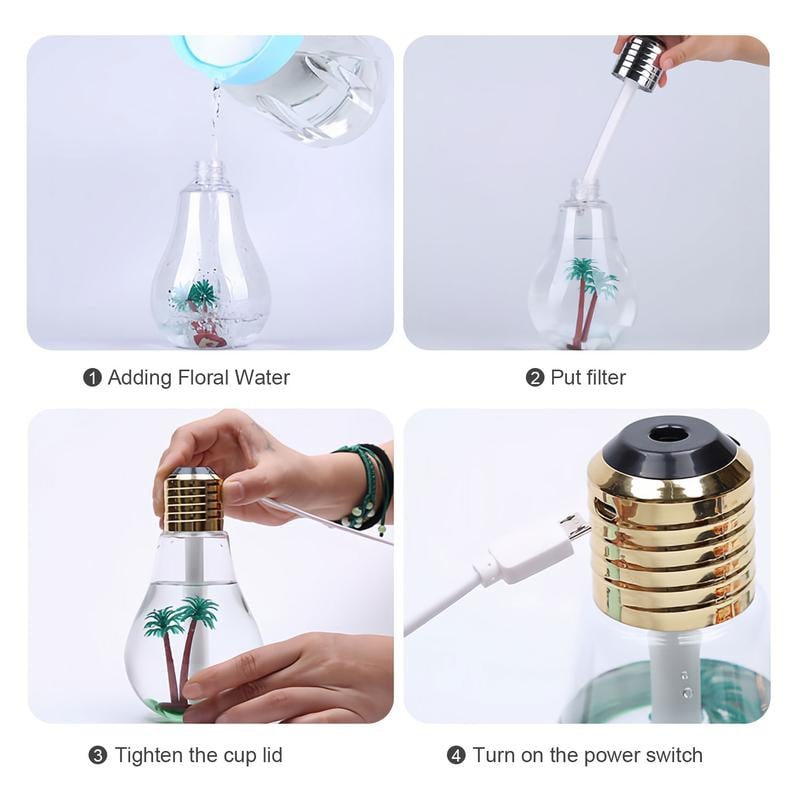 ❶ Adding Floral Water

❷ Put filter

❸ Tighten the cup lid

❹ Turn on the power switch