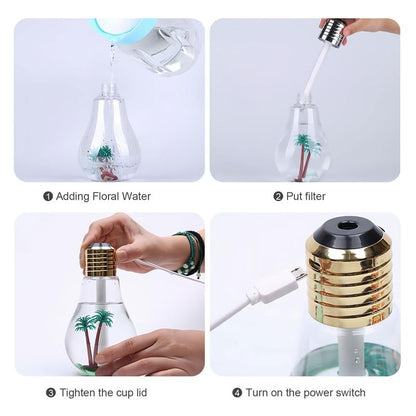 ❶ Adding Floral Water

❷ Put filter

❸ Tighten the cup lid

❹ Turn on the power switch