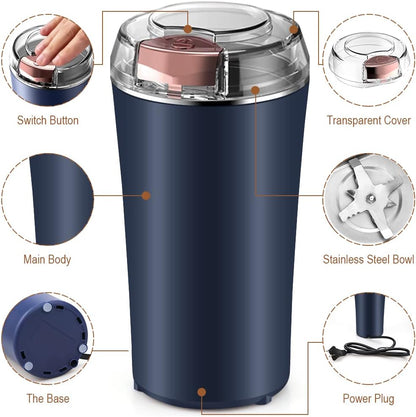 Switch Button

Transparent Cover

Main Body

Stainless Steel Bowl

The Base

Power Plug