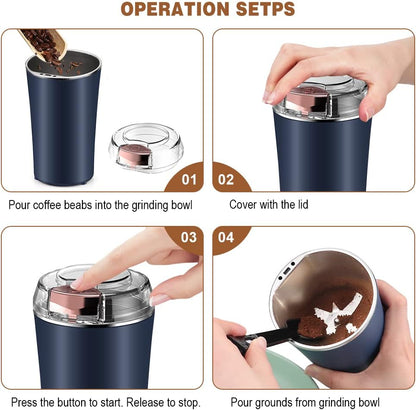 OPERATION SETPS

01

Pour coffee beabs into the grinding bowl

02

Cover with the lid

03

Press the button to start. Release to stop.

04

Pour grounds from grinding bowl